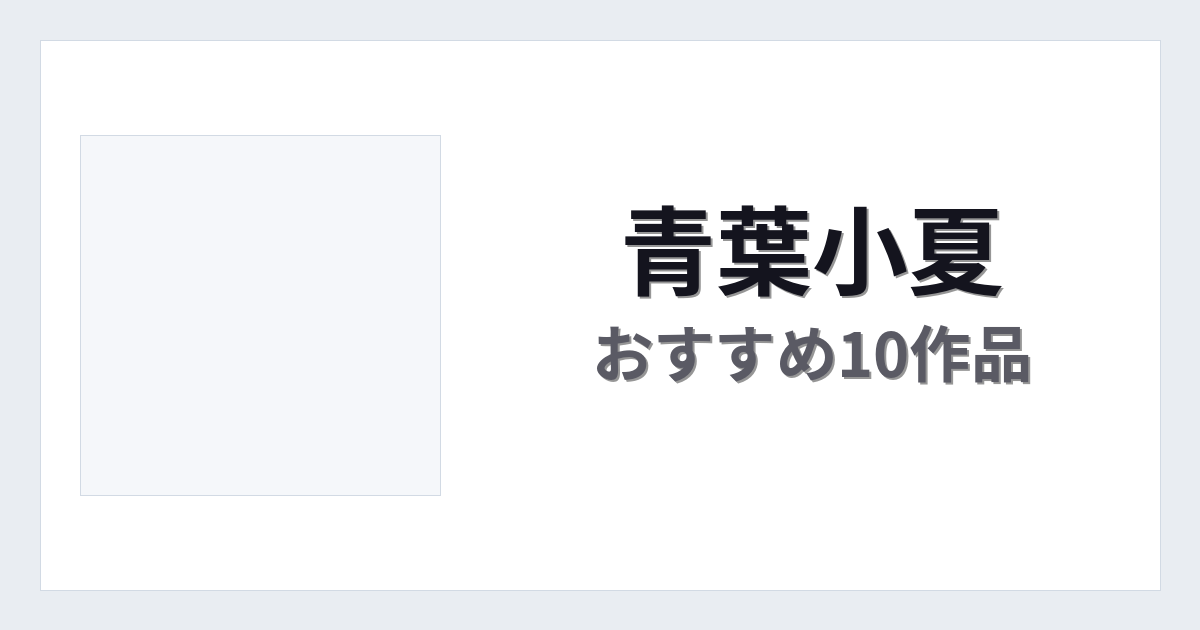 青葉小夏
おすすめ10作品